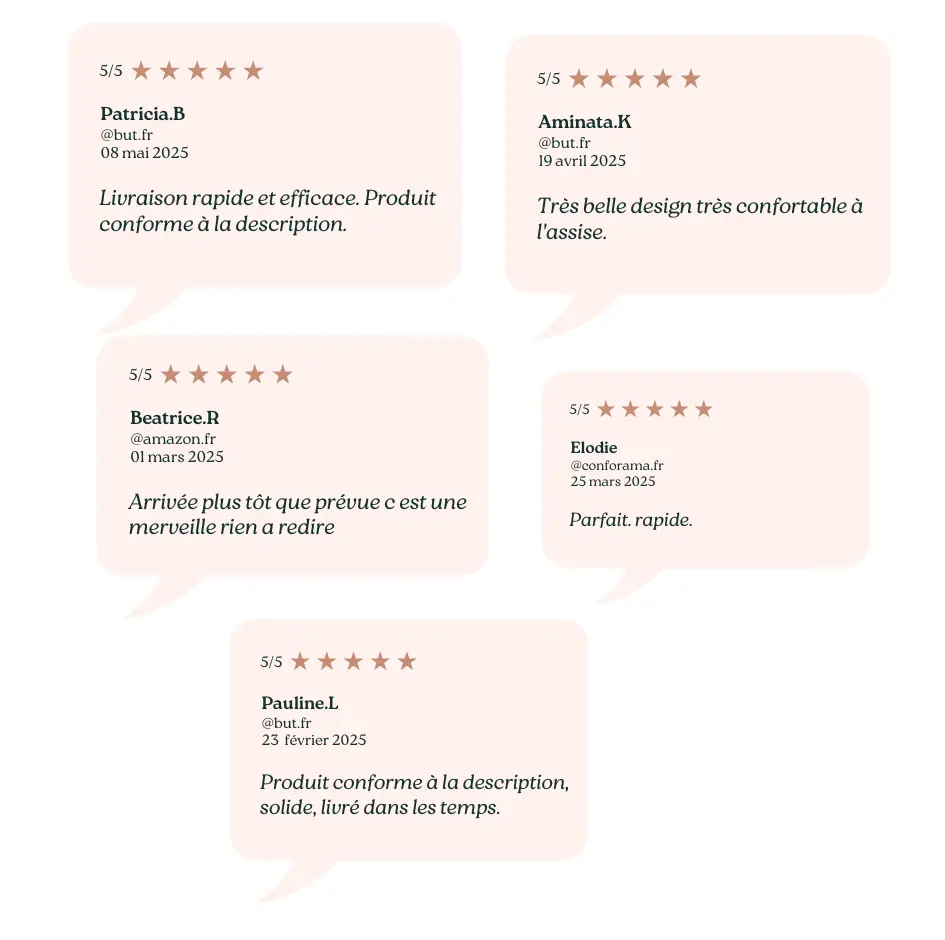 5/5 ★★★★★

Patricia.B
@but.fr
08 mai 2025

Livraison rapide et efficace. Produit conforme à la description.

5/5 ★★★★★

Aminata.K
@but.fr
19 avril 2025

Très belle design très confortable à l'assise.

5/5 ★★★★★

Beatrice.R
@amazon.fr
01 mars 2025

Arrivée plus tôt que prévue c est une merveille rien a redire

5/5 ★★★★★

Elodie
@conforama.fr
25 mars 2025

Parfait. rapide.

5/5 ★★★★★

Pauline.L
@but.fr
23 février 2025

Produit conforme à la description, solide, livré dans les temps.